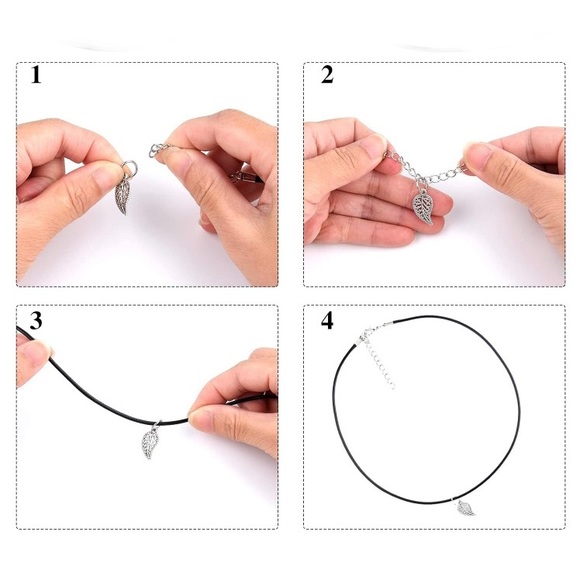 1

2

3

4